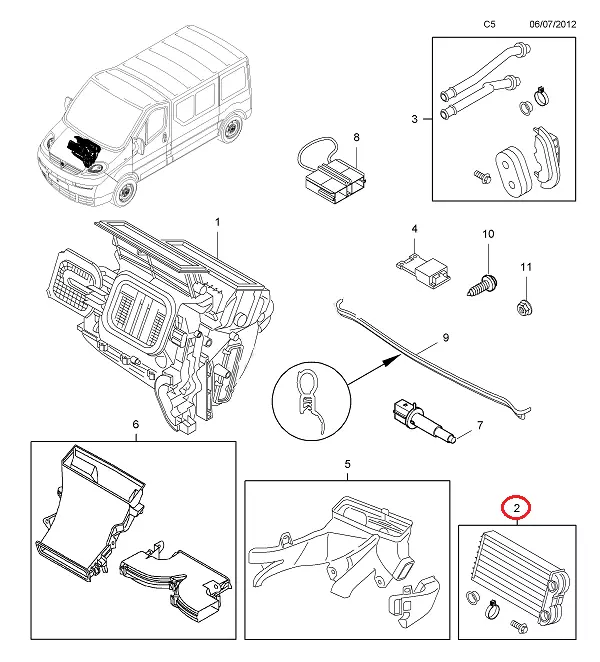 C5 06/07/2012

3

8

1

4

10

11

9

7

6

5

2