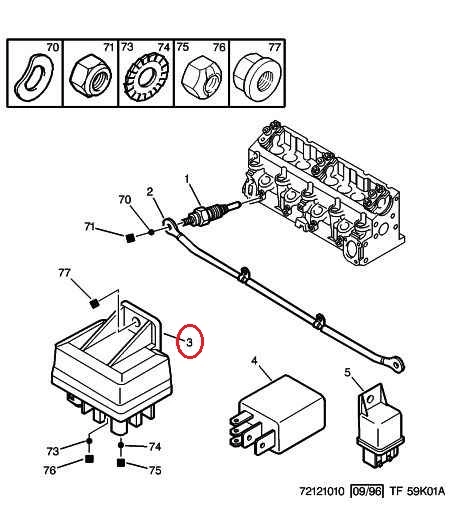 70
71
73
74
75
76
77

1
2
70
71
77
3
4
5
73
74
76
75

72121010 09/96 TF 59K01A