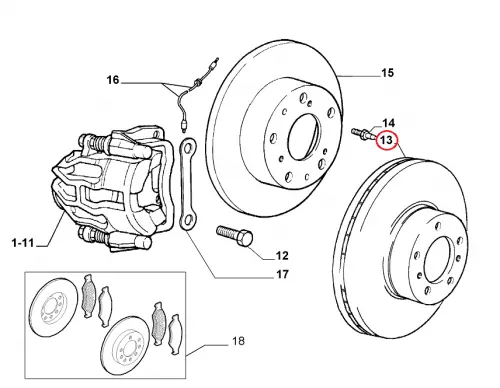 16
15
14
13
1-11
12
17
18