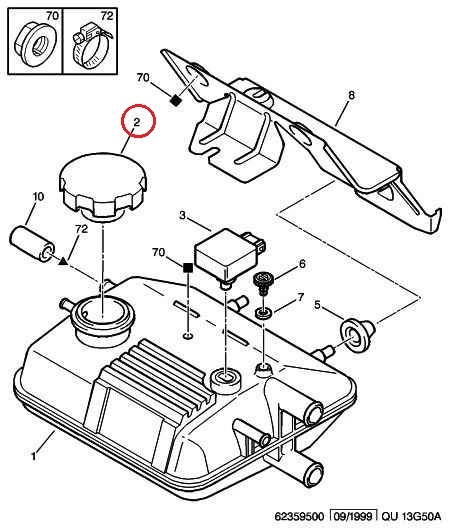 70
72
70
8
2
10
72
3
70
6
7
5
1
62359500 09/1999 QU 13G50A