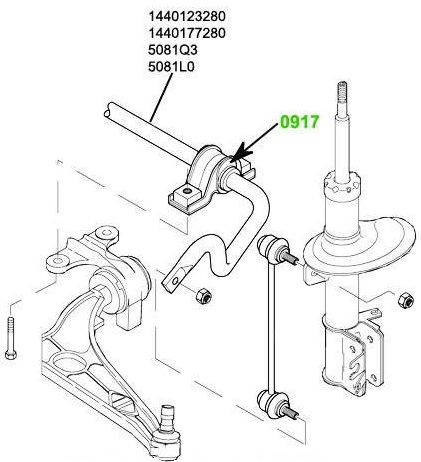 1440123280
1440177280
5081Q3
5081L0

0917