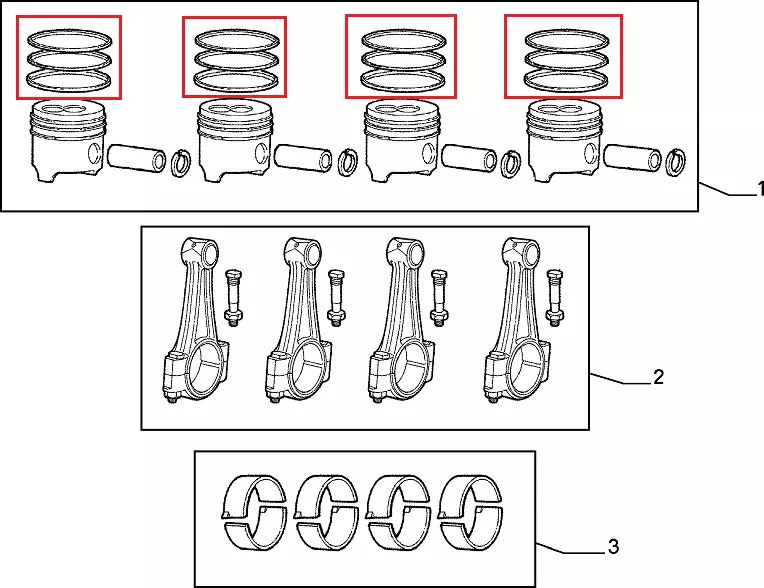 1

2

3