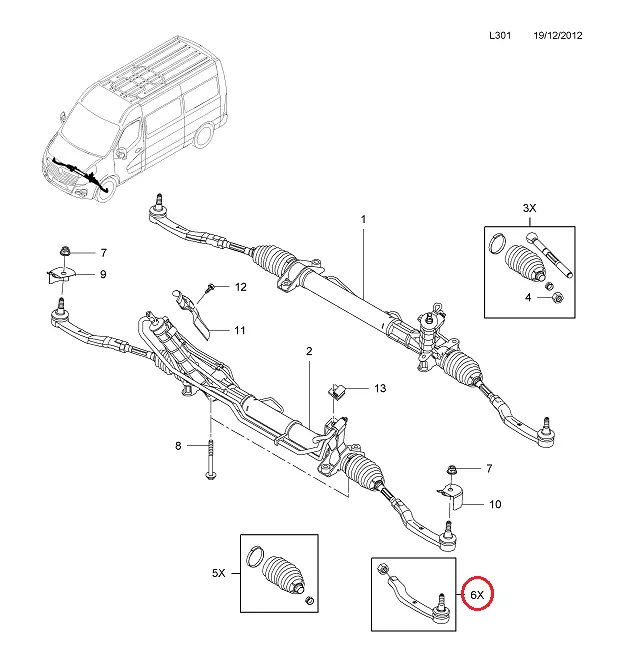 L301 19/12/2012

1

3X

4

7

9

12

11

2

13

8

7

10

5X

6X