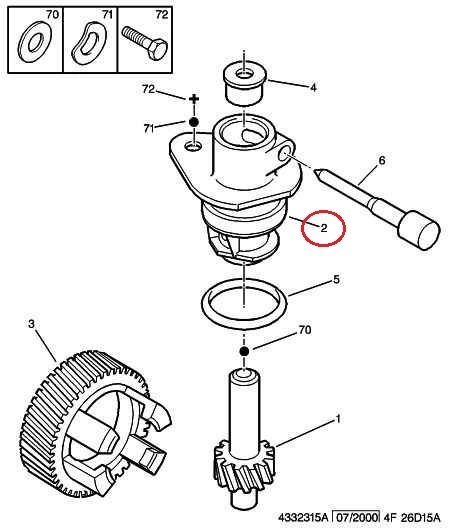 70
71
72
72
4
71
6
2
5
3
70
1
4332315A 07/2000 4F 26D15A