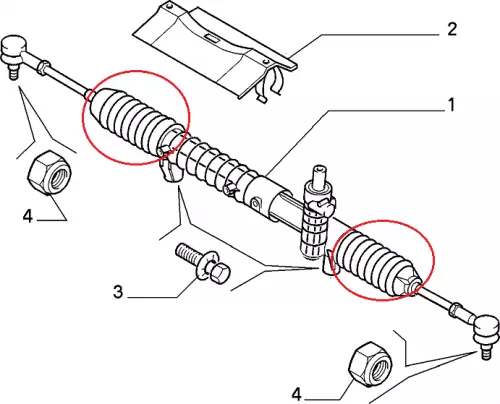 2
1
4
3
4