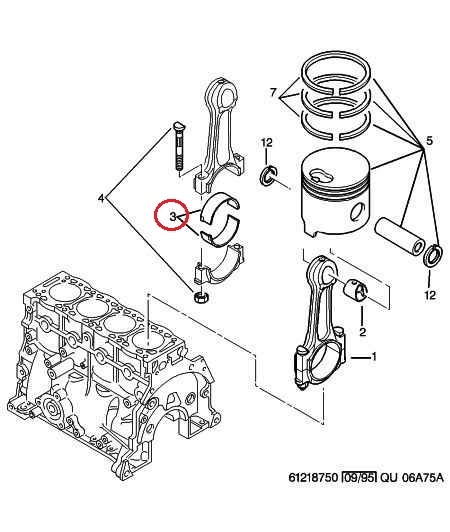 7
5
12
4
3
12
2
1
61218750 09/95 QU 06A75A