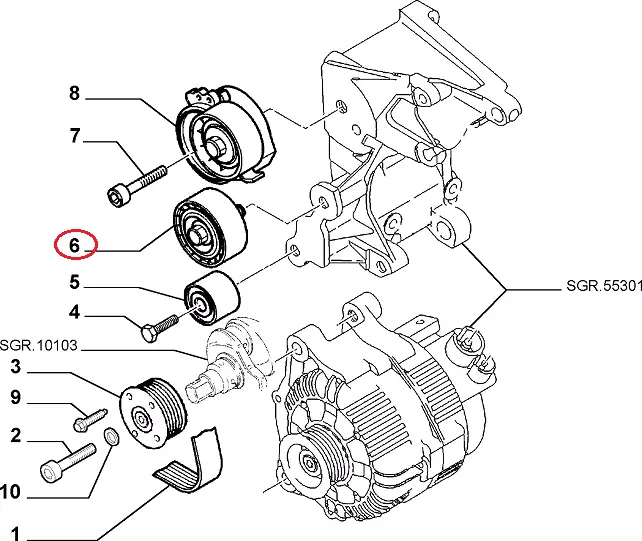 8
7
6
5
4
SGR.10103
3
9
2
10
1
SGR.55301