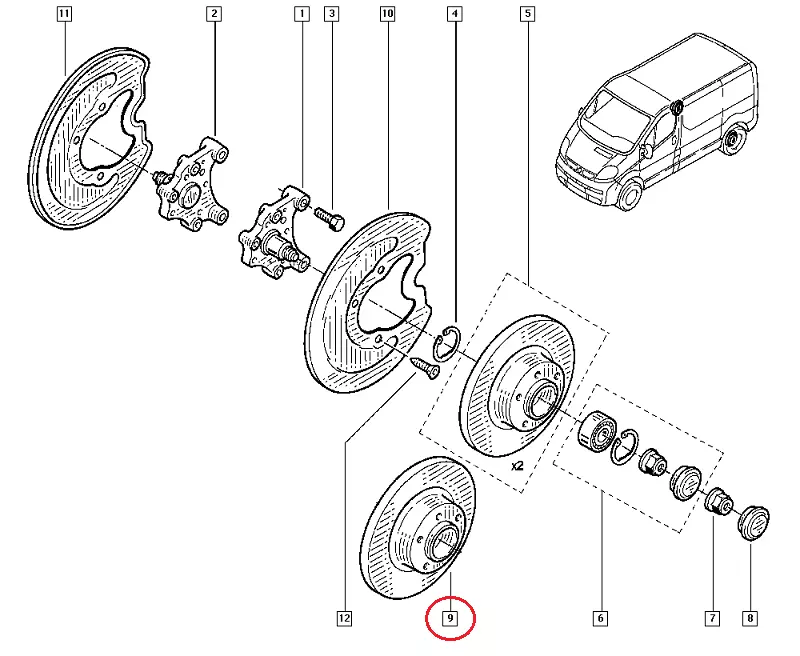 11
2
1
3
10
4
5
x2
12
9
6
7
8