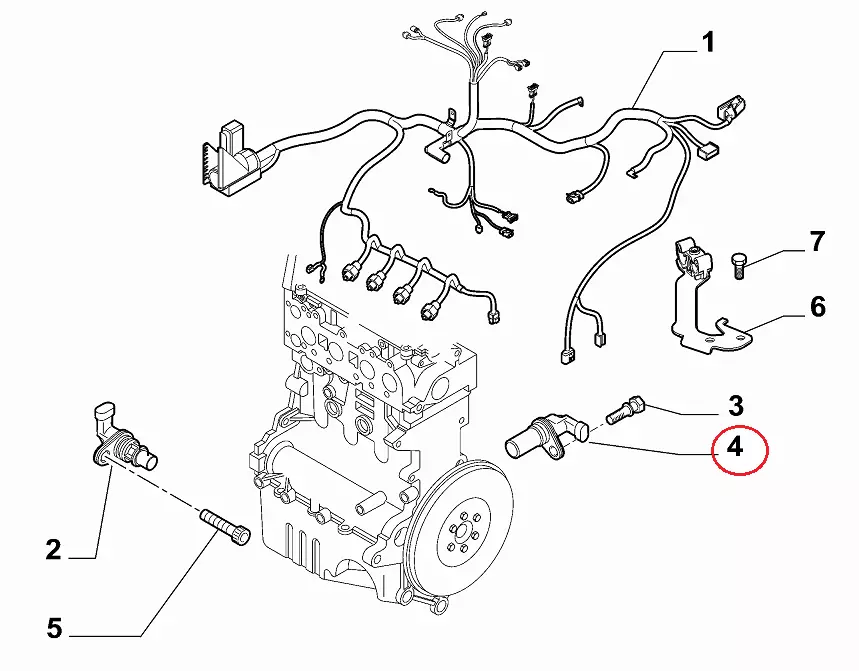 1
7
6
3
4
2
5