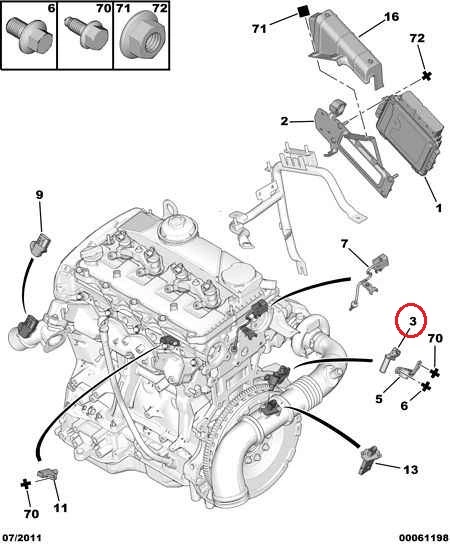 6
70
71
72
71
16
72
2
1
9
7
3
70
5
6
13
70
11
07/2011
00061198