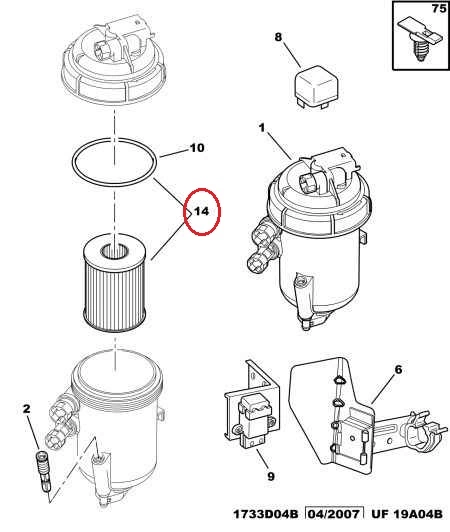 75

8

1

10

14

2

6

9

1733D04B 04/2007 UF 19A04B