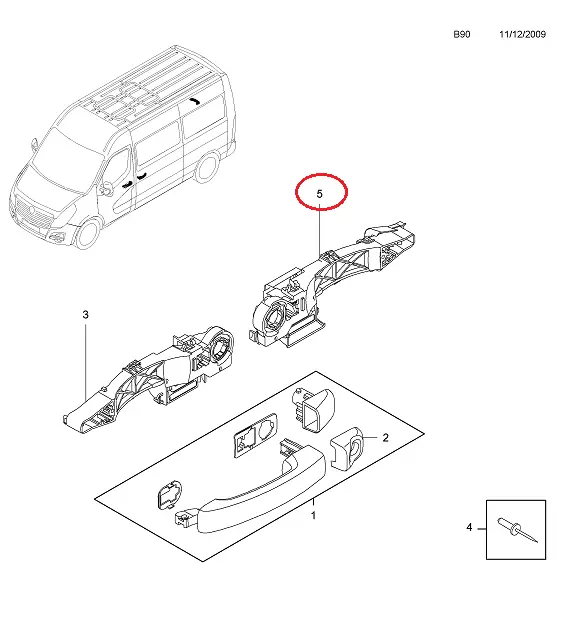 B90 11/12/2009

5

3

2

1

4