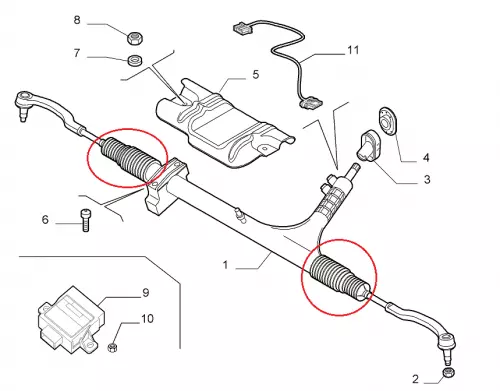 8
7
11
5
4
3
6
1
9
10
2