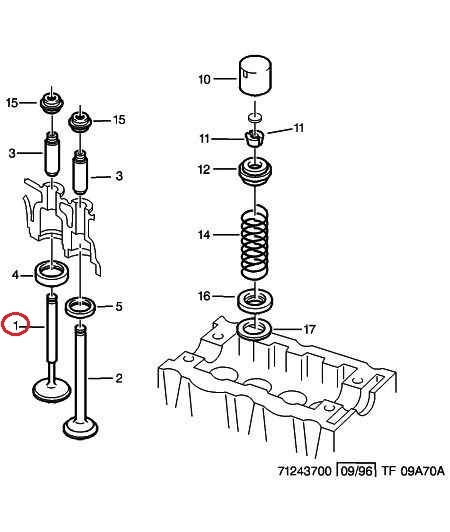 15
15
3
3
4
5
1
2
10
11
11
12
14
16
17
71243700 09/96 TF 09A70A