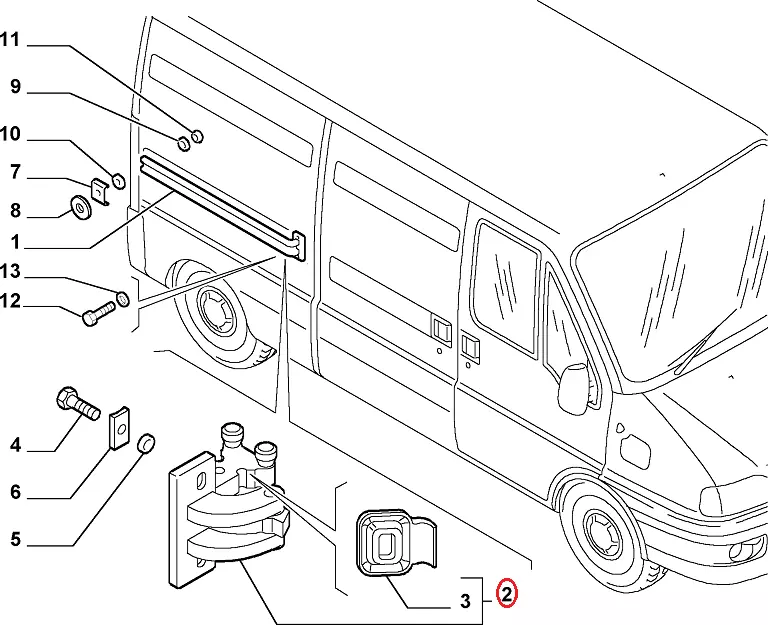 11
9
10
7
8
1
13
12
4
6
5
3
2