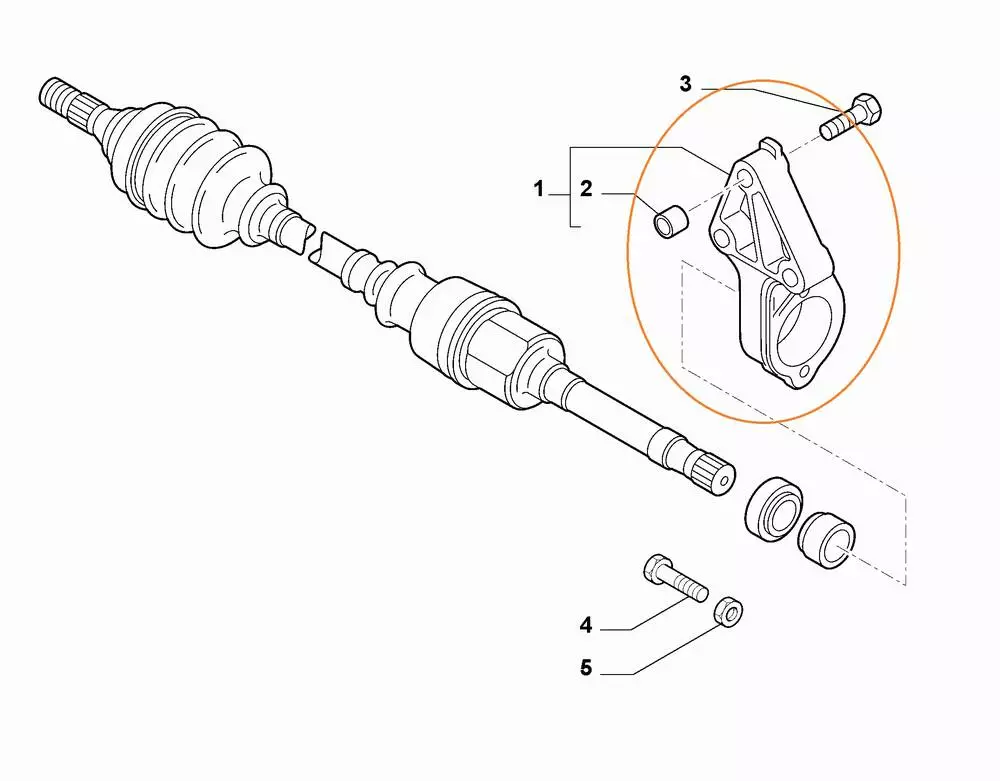 3
1
2
4
5