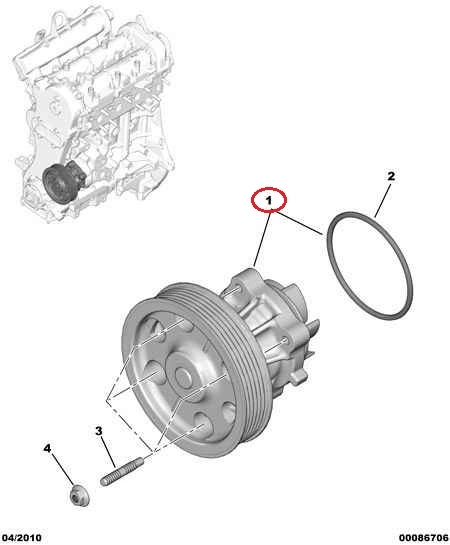 2

1

3

4

04/2010

00086706