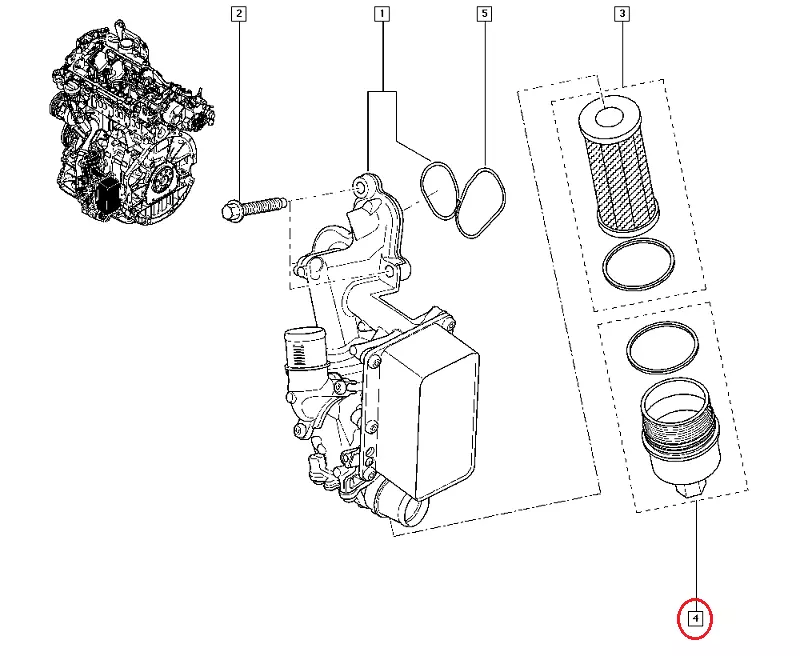 2
1
5
3
4