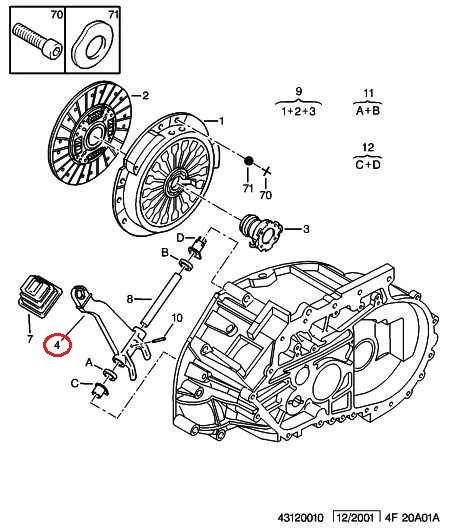 70
71
2
1
9
1+2+3
11
A+B
12
C+D
71
70
3
D
B
8
10
7
4
A
C
43120010 12/2001 4F 20A01A