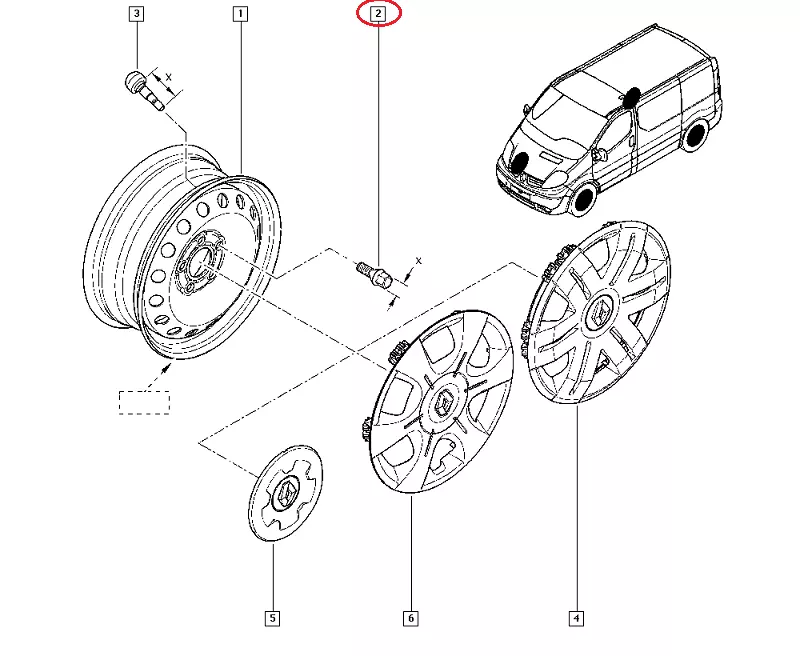 3
1
2
X
X
5
6
4