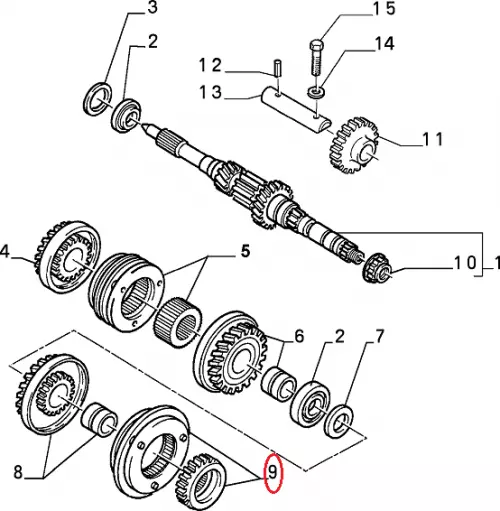 3
2
15
14
12
13
11
4
5
10
1
6
2
7
8
9