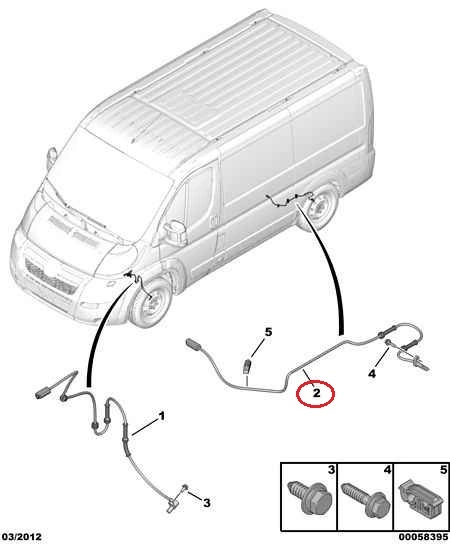 5
4
2
1
3
3
4
5
03/2012
00058395