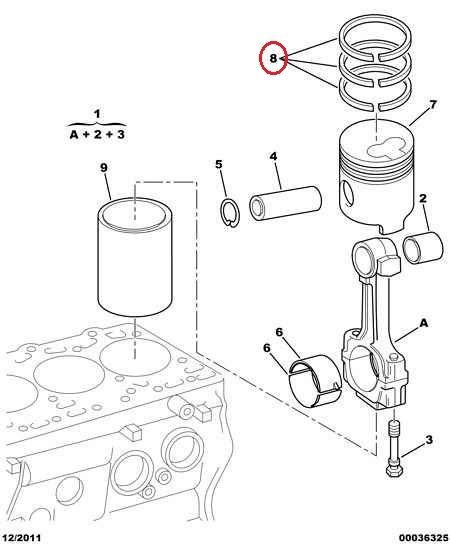 8
7
1
A + 2 + 3
9
5
4
2
A
6
6
3
12/2011
00036325