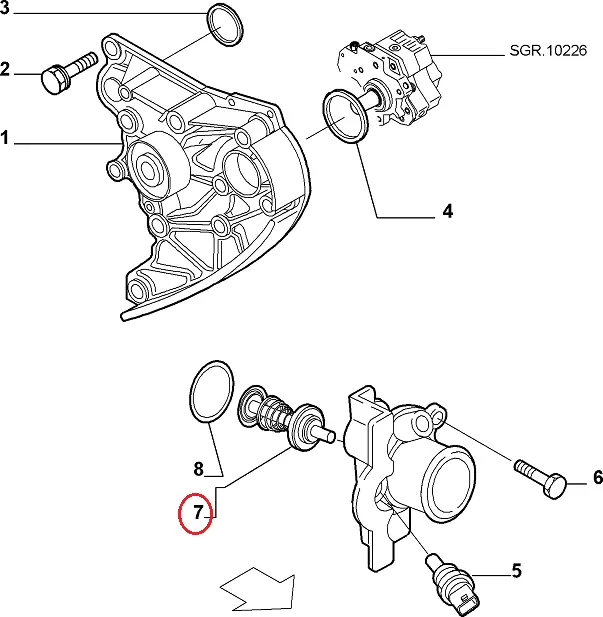 3
2
SGR.10226
1
4
8
7
6
5