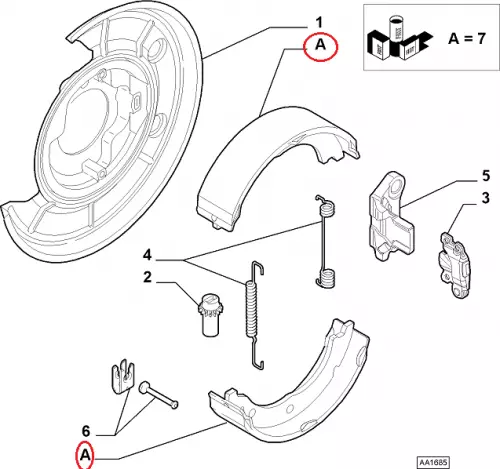 1
A
A = 7
5
3
4
2
6
A
AA1685