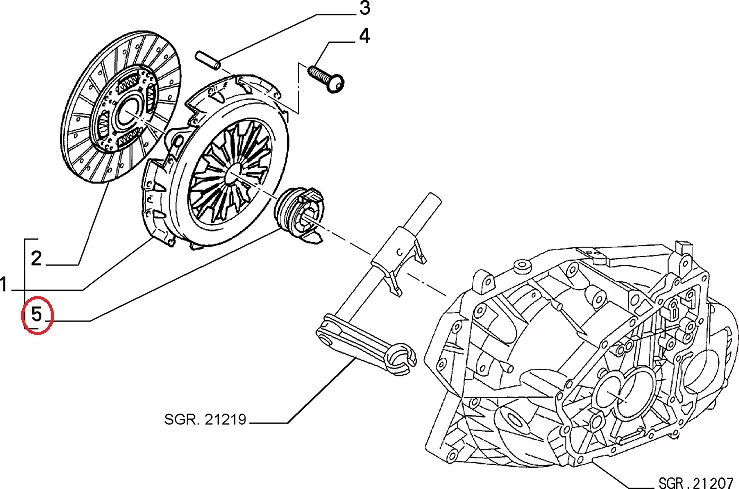 3
4
2
1
5
SGR. 21219
SGR. 21207