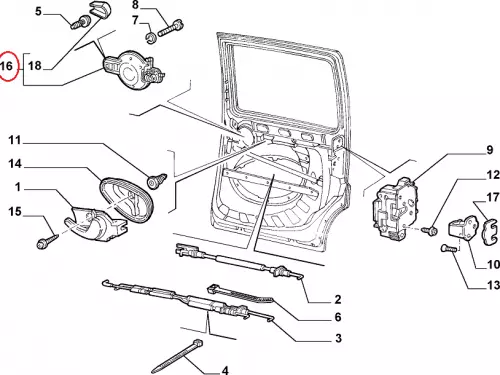 5
8
7
16
18
11
14
1
15
9
12
17
10
13
2
6
3
4