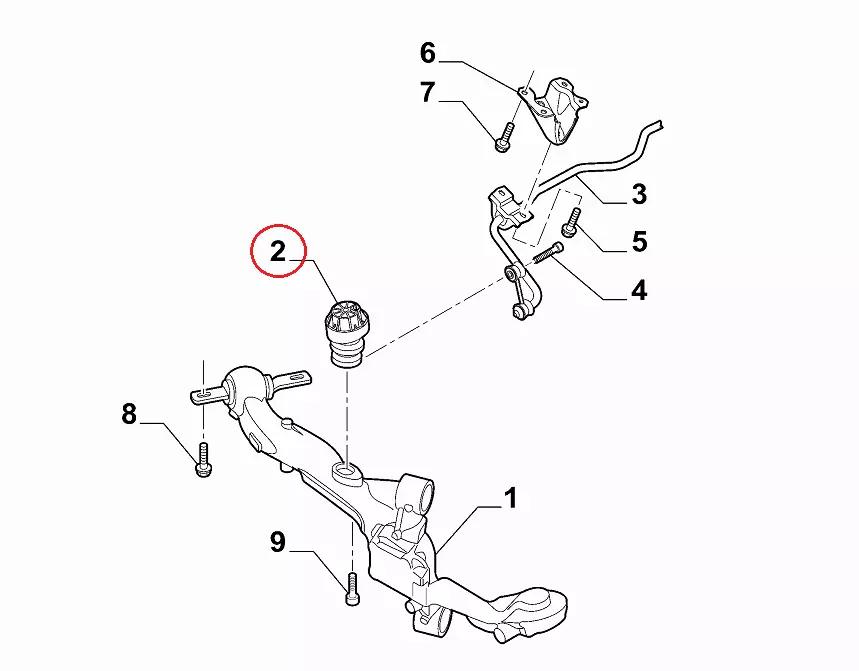 6
7
3
5
2
4
8
1
9