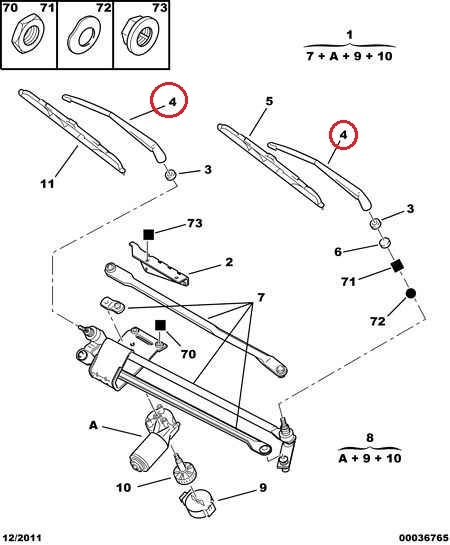 70 71 72 73

1
7 + A + 9 + 10

4
5
4
11
3
3
73
6
2
71
7
72
70
A
8
A + 9 + 10
10
9

12/2011
00036765