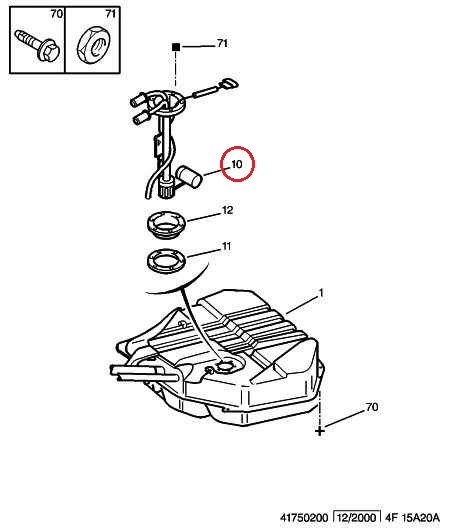 70
71
71
10
12
11
1
70
41750200 12/2000 4F 15A20A