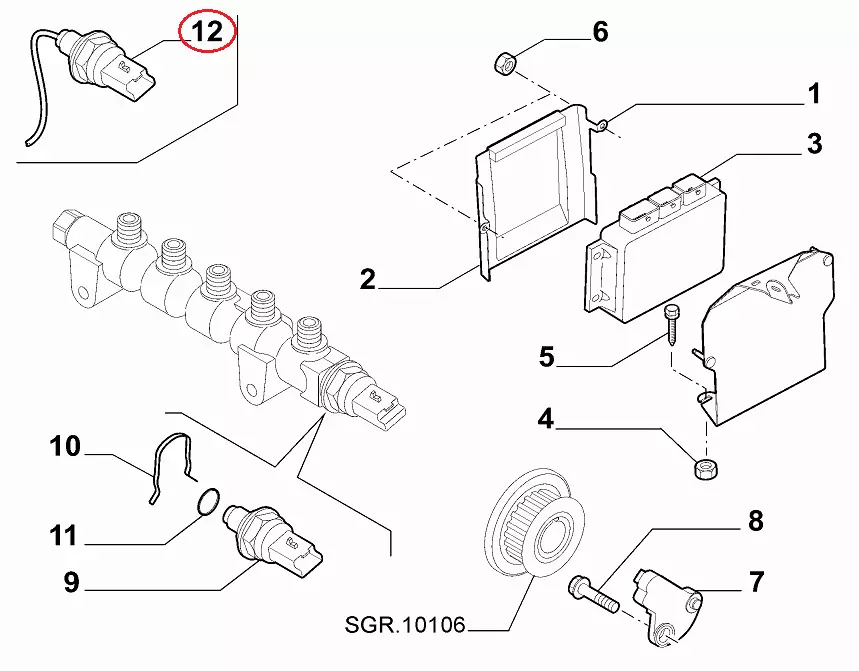 12
6
1
3
2
5
4
10
11
9
8
7
SGR.10106