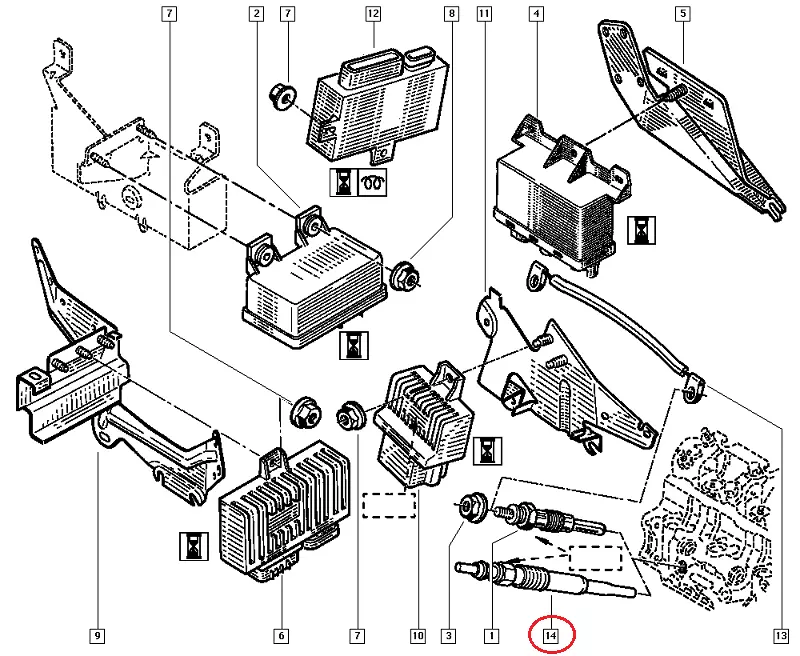 7
2
7
12
8
11
4
5
9
6
7
10
3
1
14
13