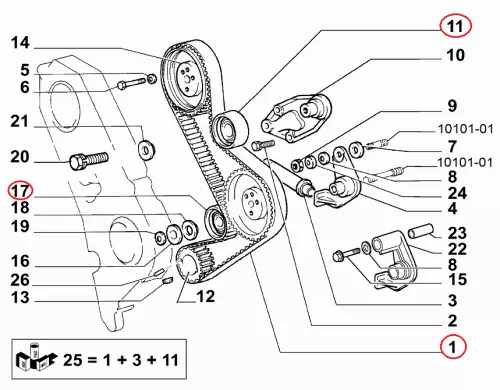 14
5
6
21
20
17
18
19
16
26
13
12
11
10
9
10101-01
7
10101-01
8
24
4
23
22
8
15
3
2
1
25 = 1 + 3 + 11