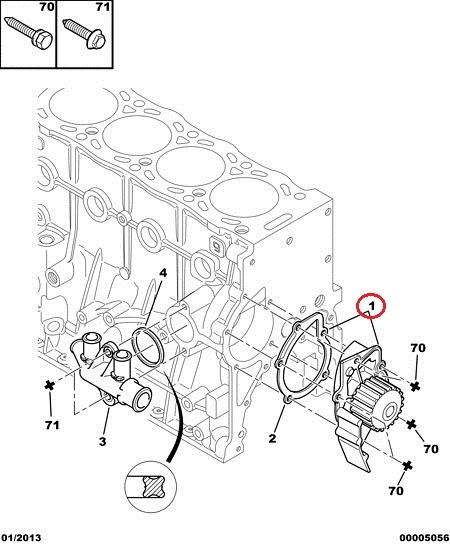 70
71
4
1
70
71
3
2
70
70
01/2013
00005056