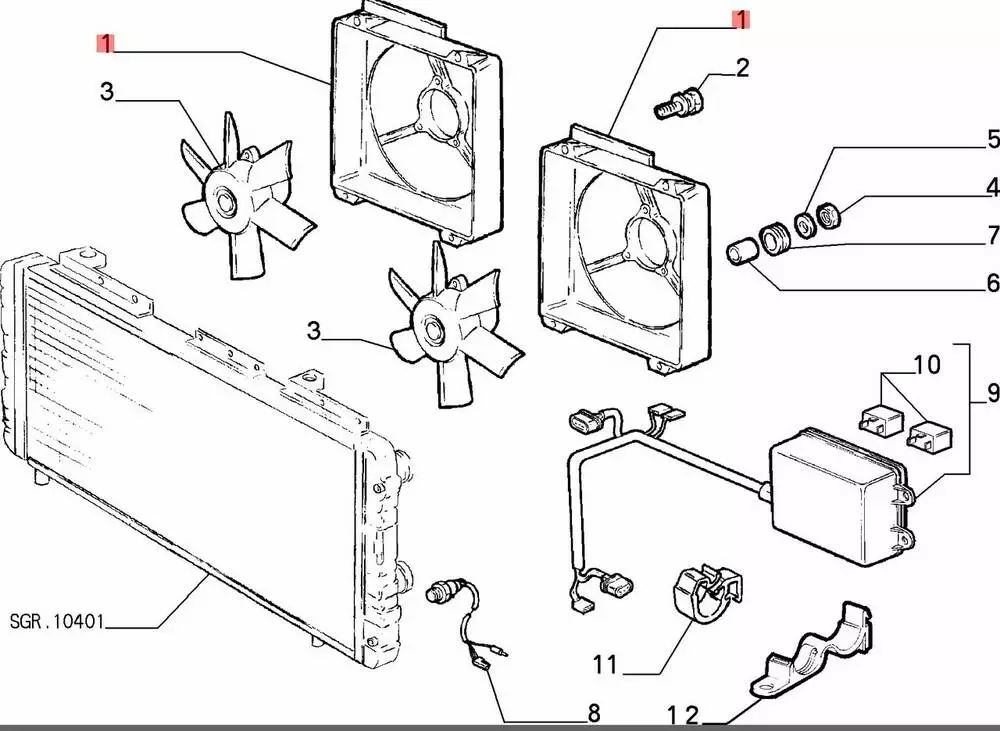 1
1
2
3
5
4
7
6
3
10
9
SGR.10401
11
8
12