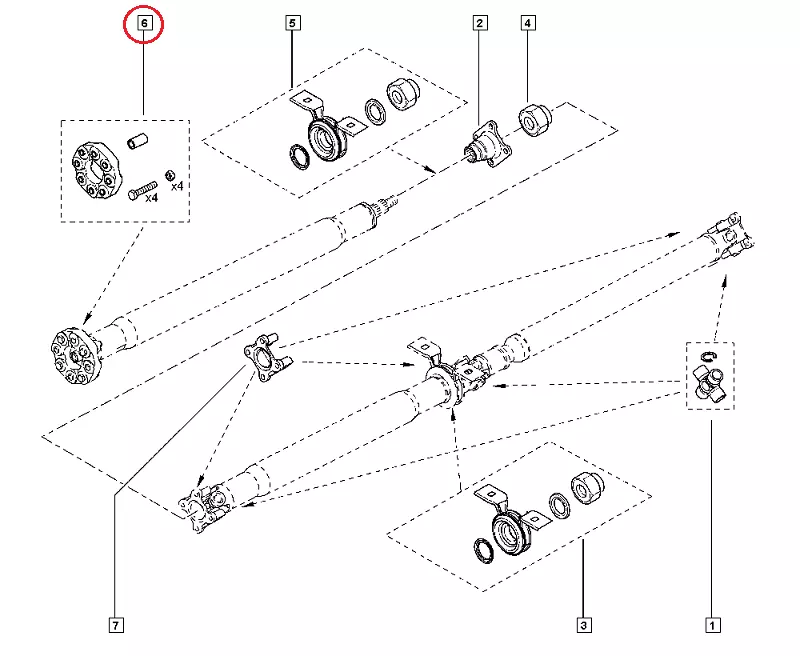 6
5
2
4
x4
x4
7
3
1