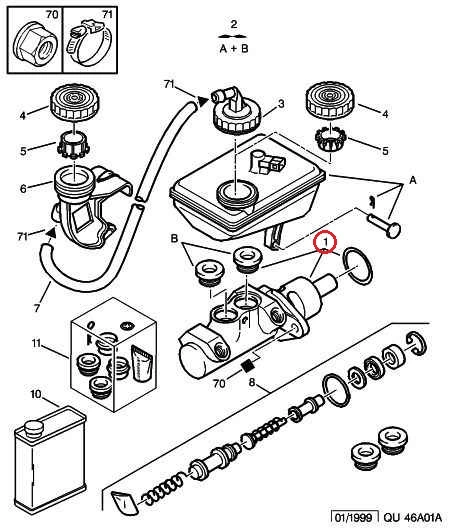 70
71
2
A + B
71
3
4
4
5
5
6
A
71
B
1
7
11
70
8
10
01/1999 QU 46A01A