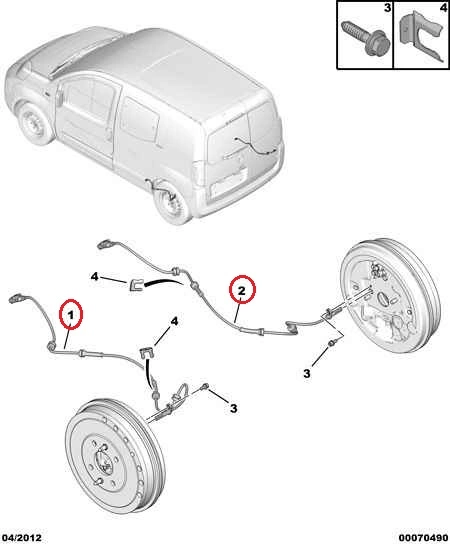 3
4
4
2
1
4
3
3
04/2012
00070490