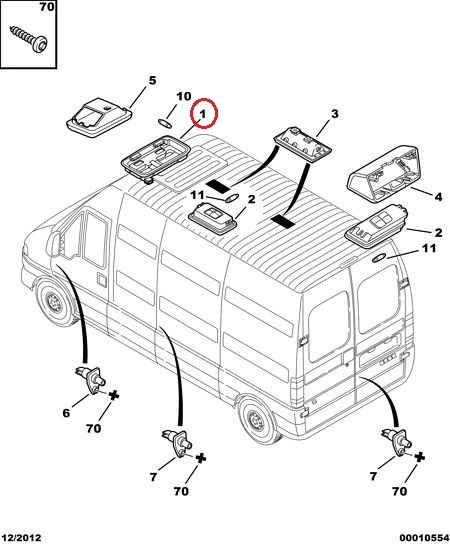 70

5

10

1

3

4

11

2

2

11

6

70

7

70

7

70

12/2012

00010554