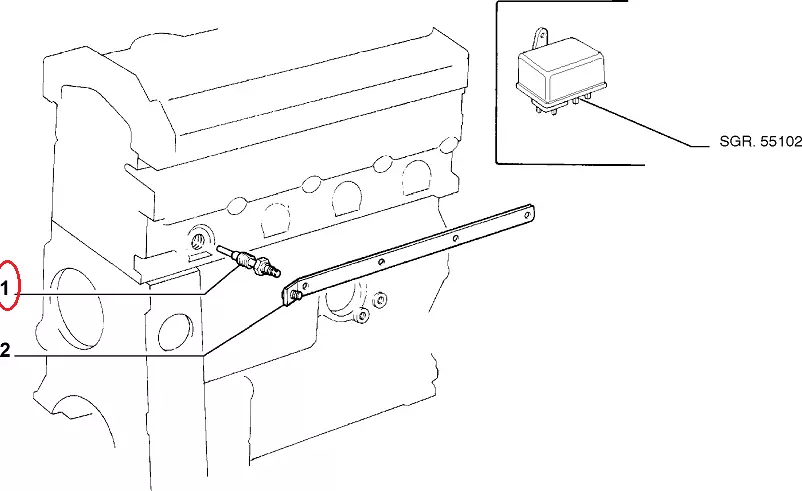 SGR. 55102

1

2