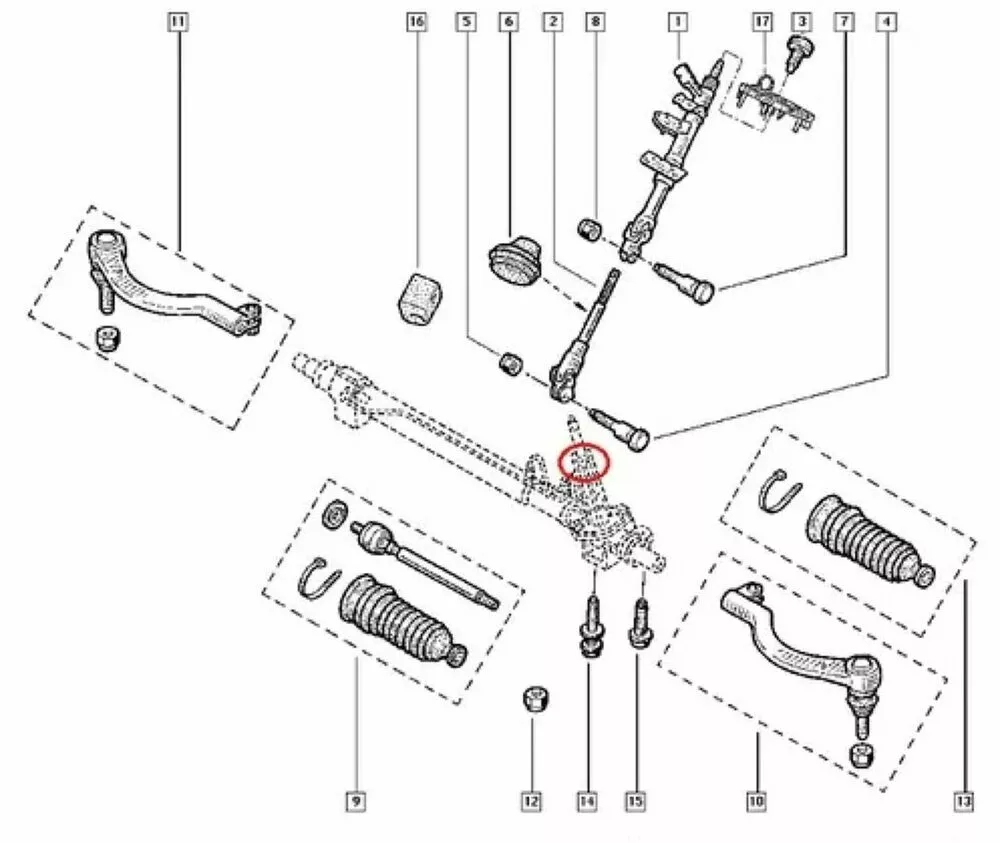 11
16
5
6
2
8
1
17
3
7
4
9
12
14
15
10
13