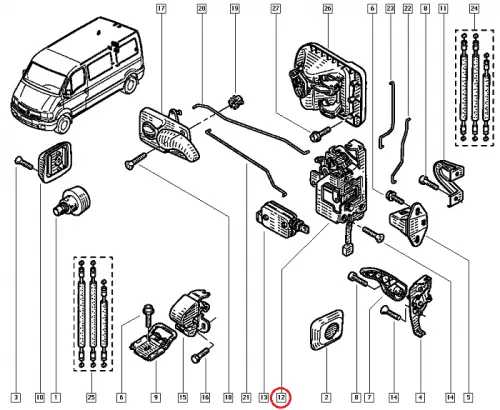 17
20
19
27
26
6
23
22
8
11
24

3
10
1
25
6
9
15
16
18
21
13
12
2
8
7
14
4
14
5