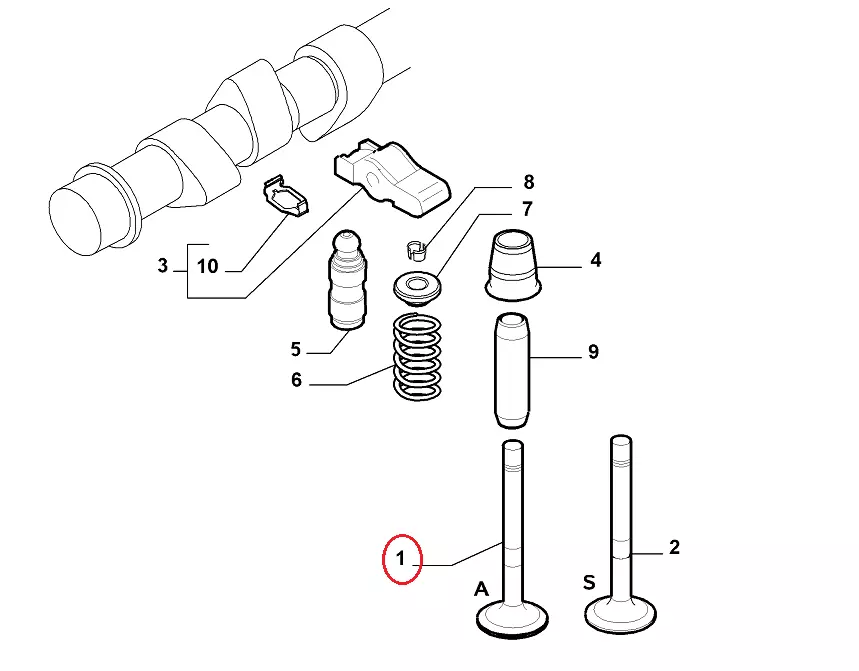 8
7
3
10
4
5
9
6
1
2
A
S