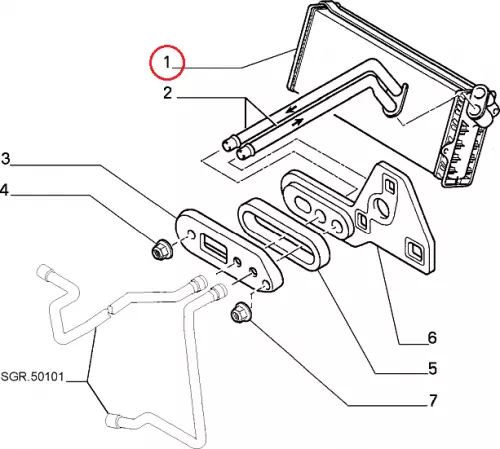 1
2
3
4
6
5
7
SGR.50101