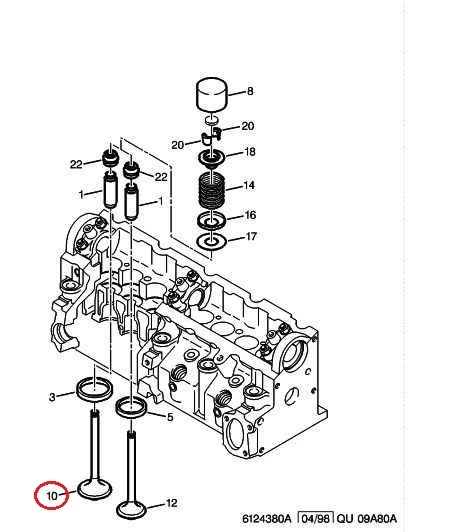 8
20
20
18
22
22
14
1
1
16
17
3
5
10
12
6124380A 04/98 QU 09A80A