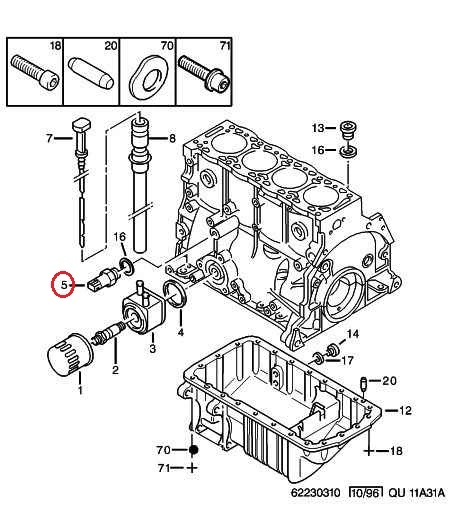 18
20
70
71
7
8
13
16
16
5
4
3
2
1
14
17
20
12
18
70
71
62230310 10/96 QU 11A31A